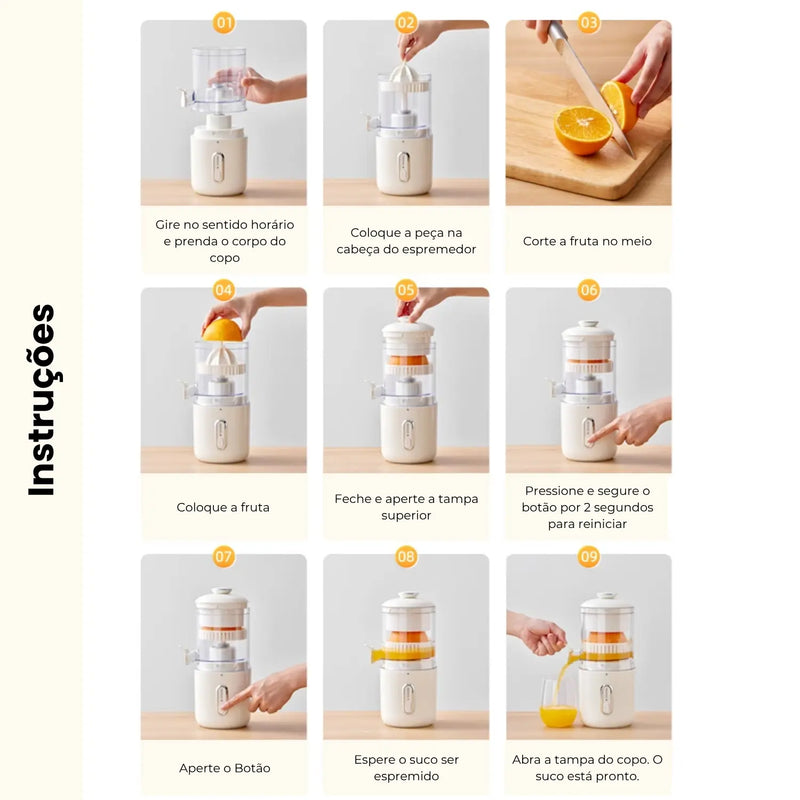 Instruções

01
Gire no sentido horário e prenda o corpo do copo

02
Coloque a peça na cabeça do espremedor

03
Corte a fruta no meio

04
Coloque a fruta

05
Feche e aperte a tampa superior

06
Pressione e segure o botão por 2 segundos para reiniciar

07
Aperte o Botão

08
Espere o suco ser espremido

09
Abra a tampa do copo. O suco está pronto.